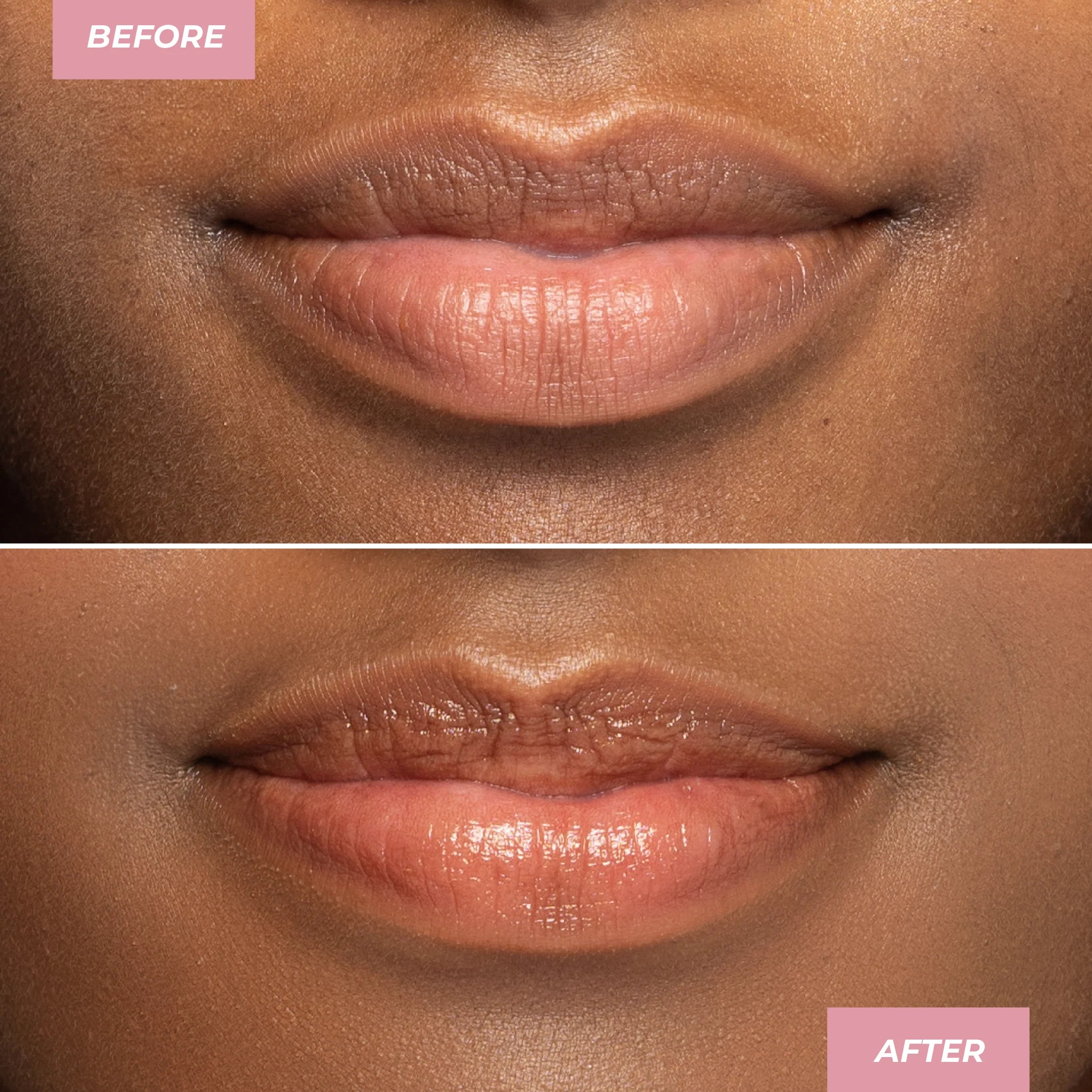 BEFORE

AFTER